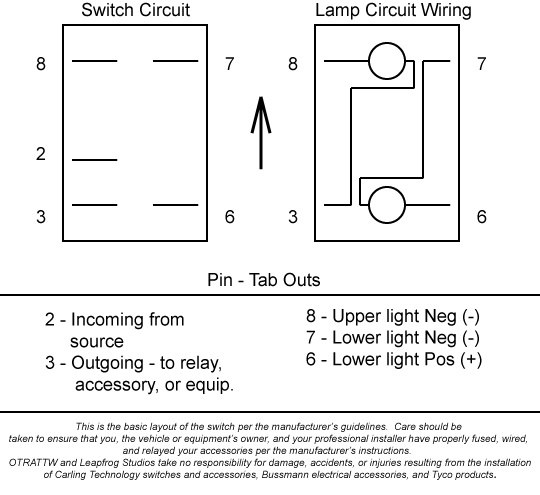 Switch Circuit

8
7
2
3
6

Lamp Circuit Wiring

8
7
3
6

Pin - Tab Outs

2 - Incoming from source
3 - Outgoing - to relay, accessory, or equip.

8 - Upper light Neg (-)
7 - Lower light Neg (-)
6 - Lower light Pos (+)

This is the basic layout of the switch per the manufacturer's guidelines. Care should be taken to ensure that you, the vehicle or equipment's owner, and your professional installer have properly fused, wired, and relayed your accessories per the manufacturer's instructions. OTRATTW and Leapfrog Studios take no responsibility for damage, accidents, or injuries resulting from the installation of Carling Technology switches and accessories, Bussmann electrical accessories, and Tyco products.